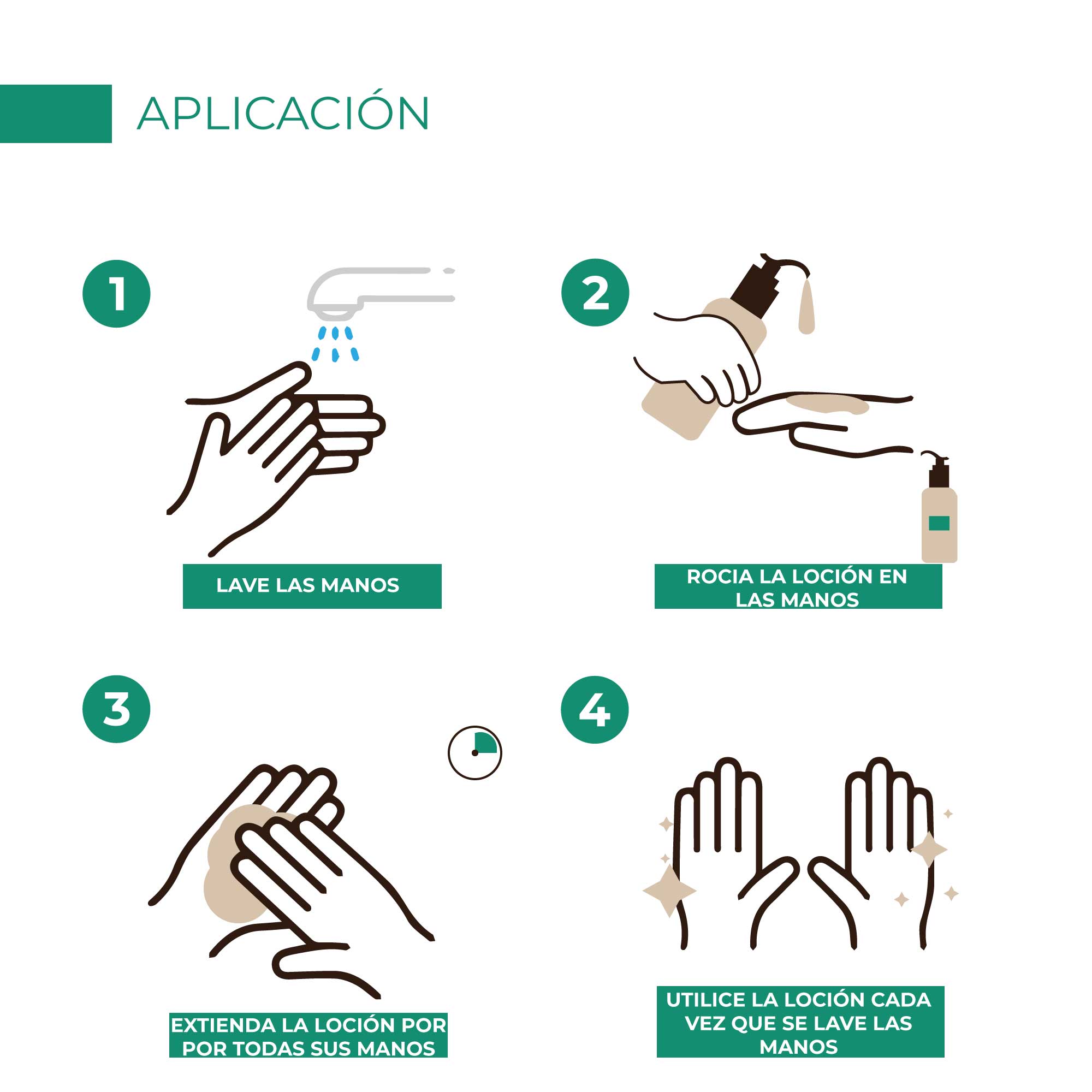 APLICACIÓN

1

LAVE LAS MANOS

2

ROCIA LA LOCIÓN EN LAS MANOS

3

EXTIENDA LA LOCIÓN POR POR TODAS SUS MANOS

4

UTILICE LA LOCIÓN CADA VEZ QUE SE LAVE LAS MANOS