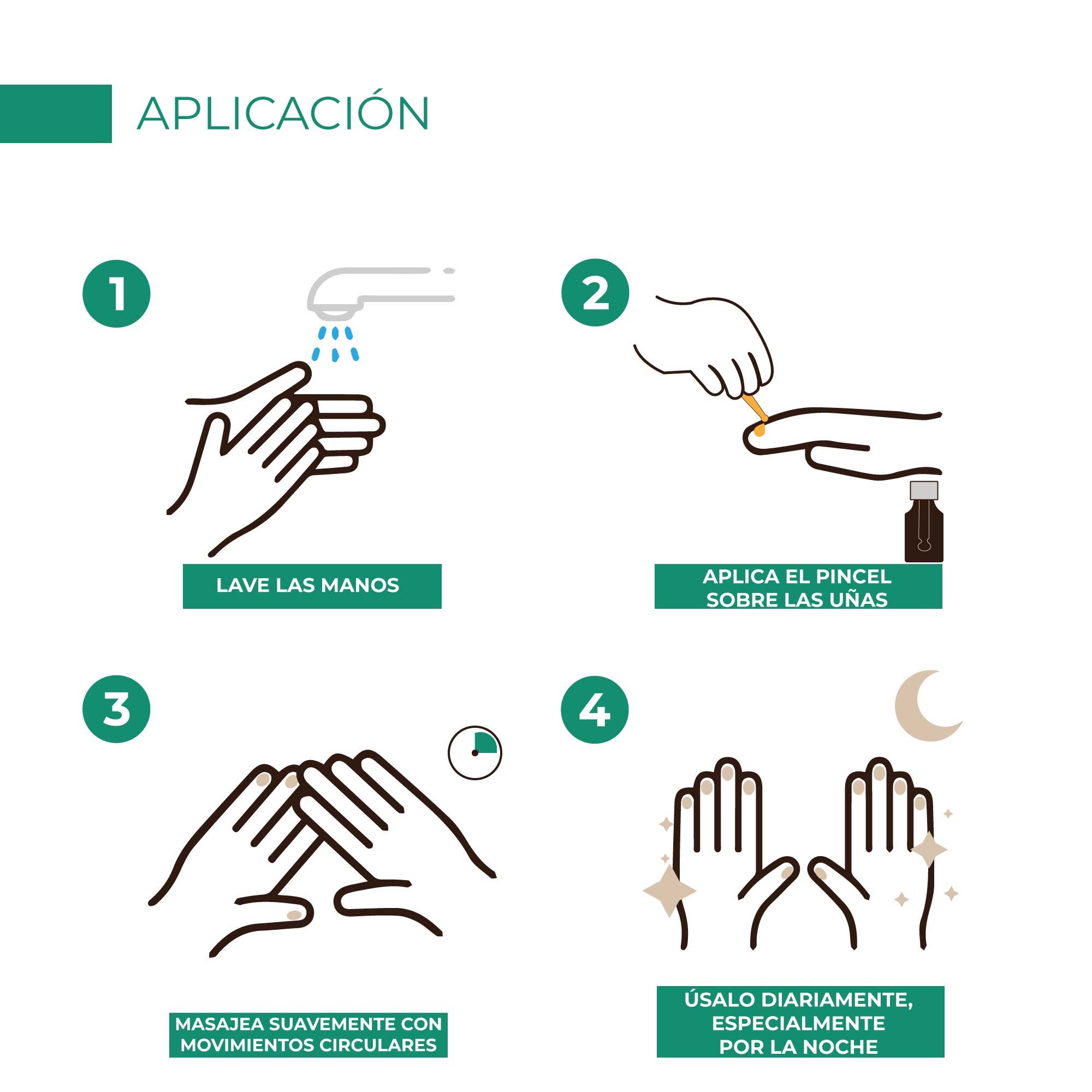 APLICACIÓN

1

LAVE LAS MANOS

2

APLICA EL PINCEL SOBRE LAS UÑAS

3

MASAJEA SUAVEMENTE CON MOVIMIENTOS CIRCULARES

4

ÚSALO DIARIAMENTE, ESPECIALMENTE POR LA NOCHE