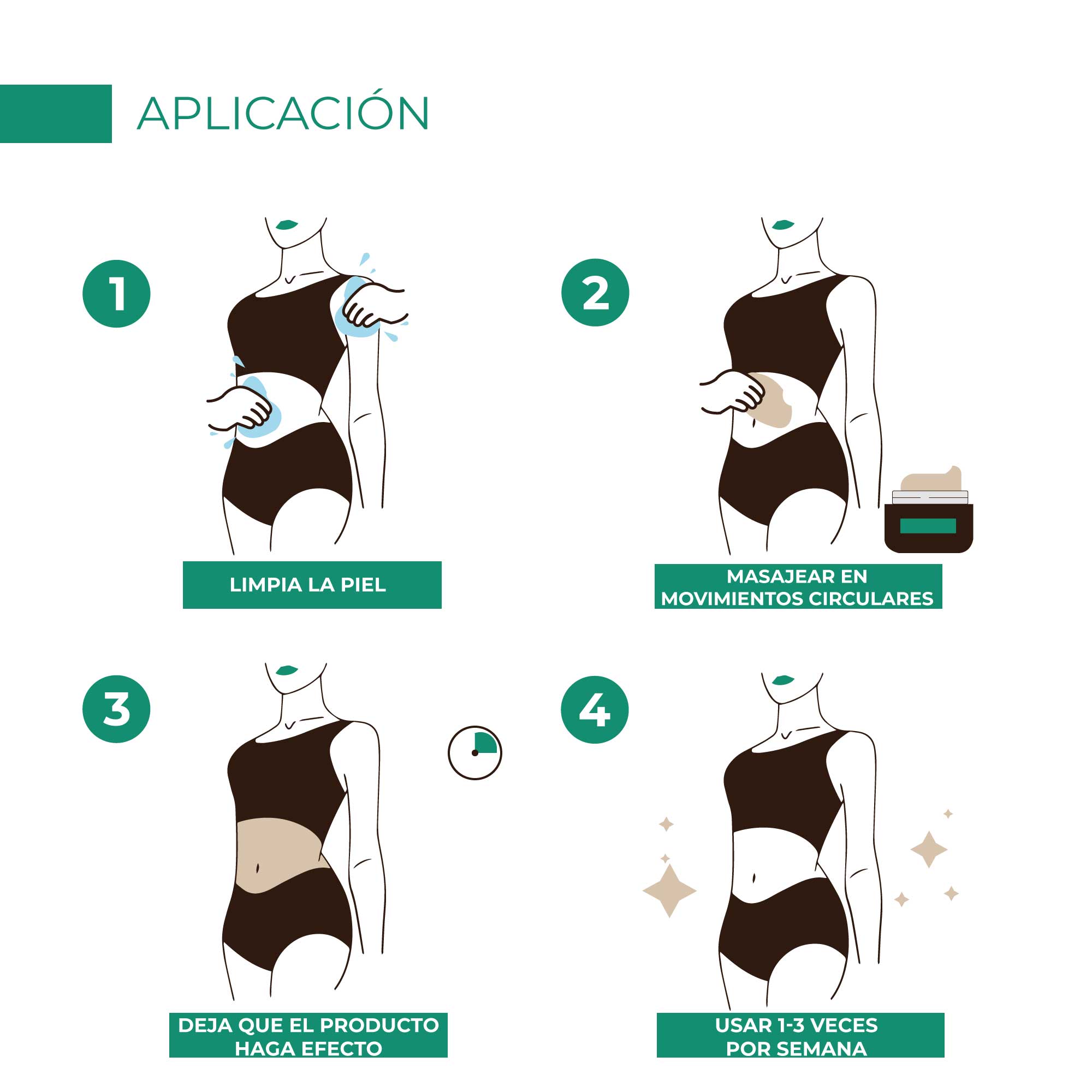 APLICACIÓN

1

LIMPIA LA PIEL

2

MASAJEAR EN MOVIMIENTOS CIRCULARES

3

DEJA QUE EL PRODUCTO HAGA EFECTO

4

USAR 1-3 VECES POR SEMANA